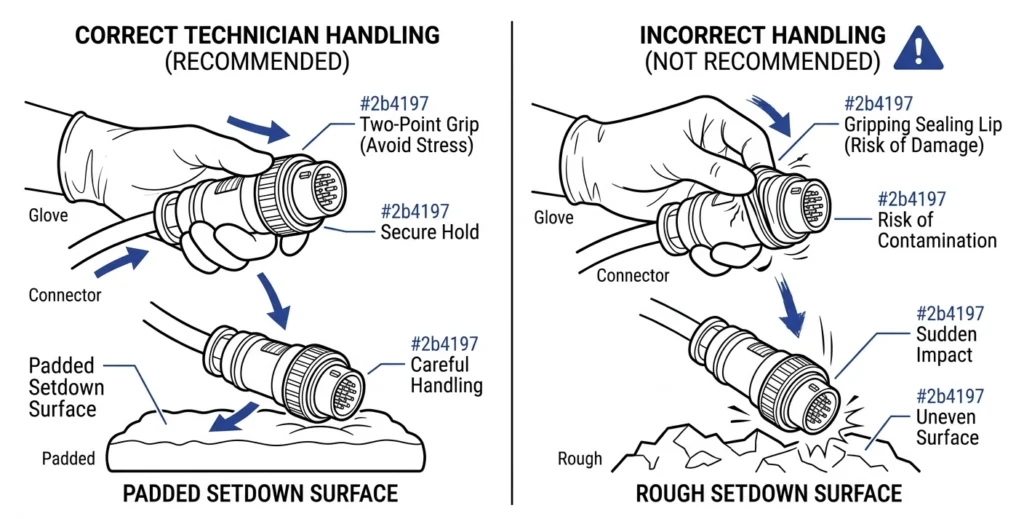 CORRECT TECHNICIAN HANDLING
(RECOMMENDED)

#2b4197
Two-Point Grip
(Avoid Stress)

Glove

#2b4197
Secure Hold

Connector

Padded Setdown Surface

#2b4197
Careful Handling

Padded

PADDED SETDOWN SURFACE

INCORRECT HANDLING
(NOT RECOMMENDED)

#2b4197
Gripping Sealing Lip
(Risk of Damage)

Glove

#2b4197
Risk of Contamination

Connector

#2b4197
Sudden Impact

#2b4197
Uneven Surface

Rough

ROUGH SETDOWN SURFACE