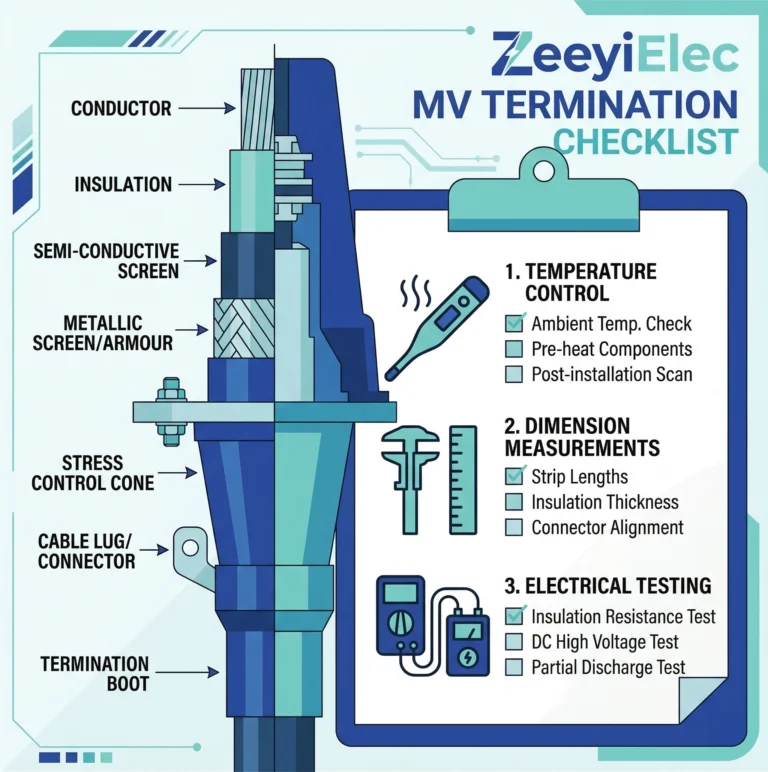 ZeeyiElec
MV TERMINATION
CHECKLIST

CONDUCTOR
INSULATION
SEMI-CONDUCTIVE SCREEN
METALLIC SCREEN/ARMOUR
STRESS CONTROL CONE
CABLE LUG/ CONNECTOR
TERMINATION BOOT

1. TEMPERATURE CONTROL
Ambient Temp. Check
Pre-heat Components
Post-installation Scan

2. DIMENSION MEASUREMENTS
Strip Lengths
Insulation Thickness
Connector Alignment

3. ELECTRICAL TESTING
Insulation Resistance Test
DC High Voltage Test
Partial Discharge Test