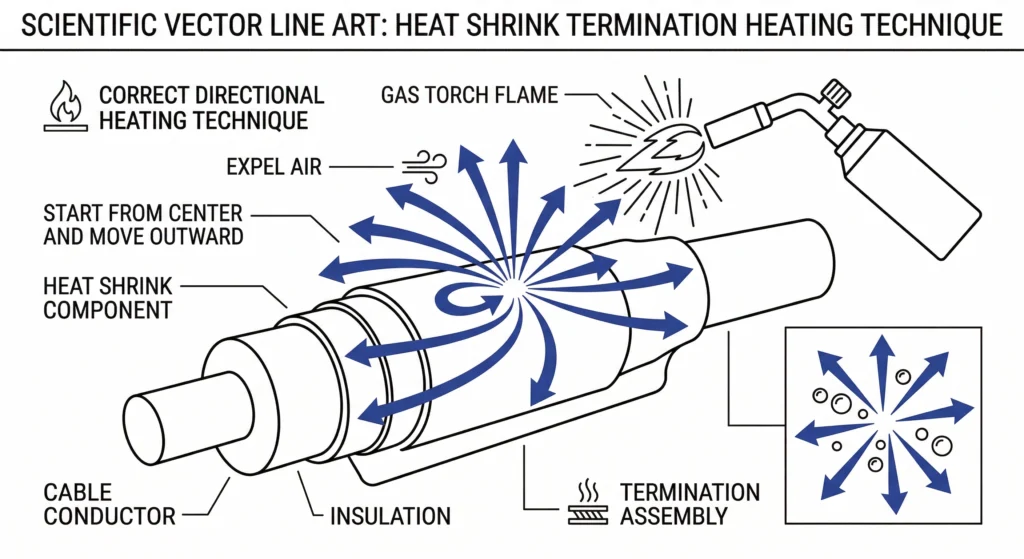 SCIENTIFIC VECTOR LINE ART: HEAT SHRINK TERMINATION HEATING TECHNIQUE

CORRECT DIRECTIONAL HEATING TECHNIQUE

GAS TORCH FLAME

EXPEL AIR

START FROM CENTER AND MOVE OUTWARD

HEAT SHRINK COMPONENT

CABLE CONDUCTOR

INSULATION

TERMINATION ASSEMBLY