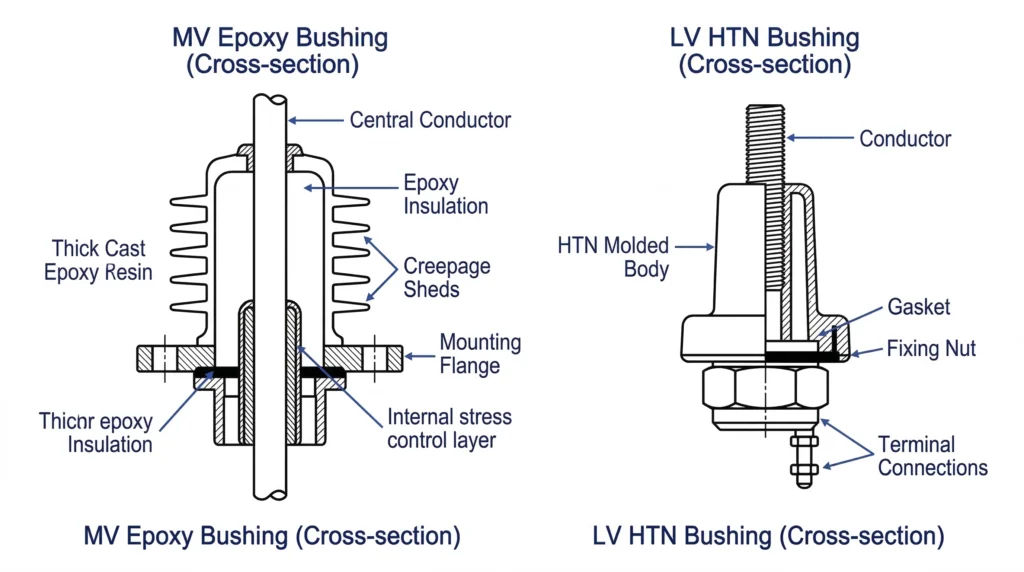 MV Epoxy Bushing
(Cross-section)

Central Conductor

Epoxy
Insulation

Thick Cast
Epoxy Resin

Creepage
Sheds

Mounting
Flange

Thicnr epoxy
Insulation

Internal stress
control layer

MV Epoxy Bushing (Cross-section)

LV HTN Bushing
(Cross-section)

Conductor

HTN Molded
Body

Gasket

Fixing Nut

Terminal
Connections

LV HTN Bushing (Cross-section)