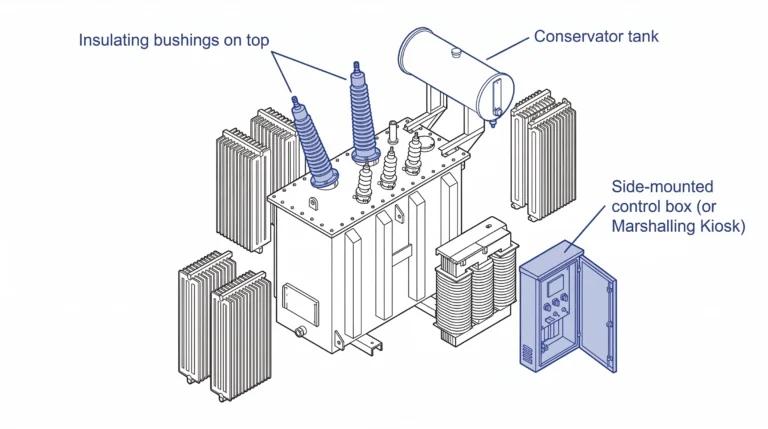 Insulating bushings on top

Conservator tank

Side-mounted control box (or Marshalling Kiosk)