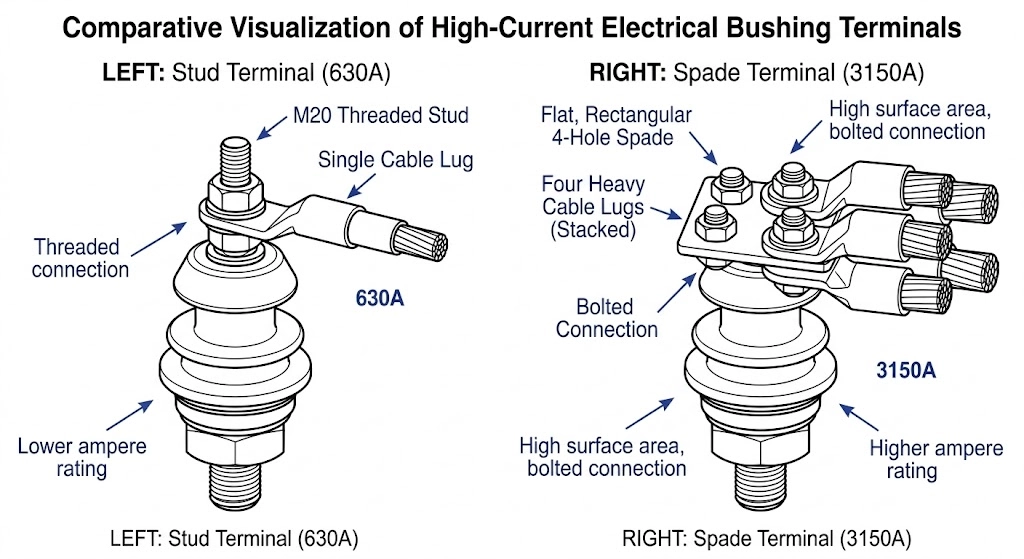 Comparative Visualization of High-Current Electrical Bushing Terminals

LEFT: Stud Terminal (630A)

M20 Threaded Stud

Single Cable Lug

Threaded connection

630A

Lower ampere rating

LEFT: Stud Terminal (630A)

RIGHT: Spade Terminal (3150A)

Flat, Rectangular 4-Hole Spade

High surface area, bolted connection

Four Heavy Cable Lugs (Stacked)

Bolted Connection

3150A

High surface area, bolted connection

Higher ampere rating

RIGHT: Spade Terminal (3150A)