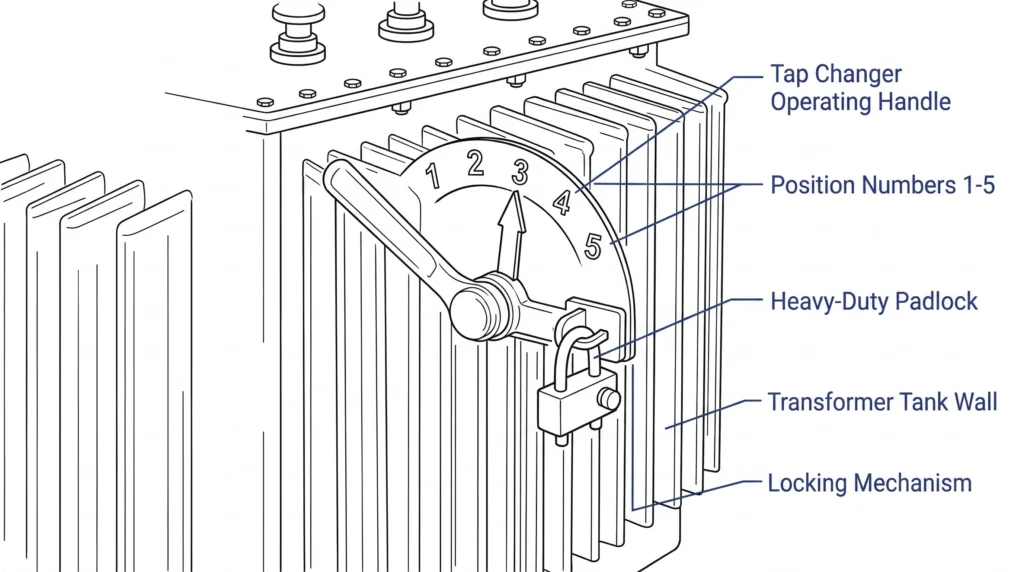 1
2
3
4
5

Tap Changer Operating Handle

Position Numbers 1-5

Heavy-Duty Padlock

Transformer Tank Wall

Locking Mechanism