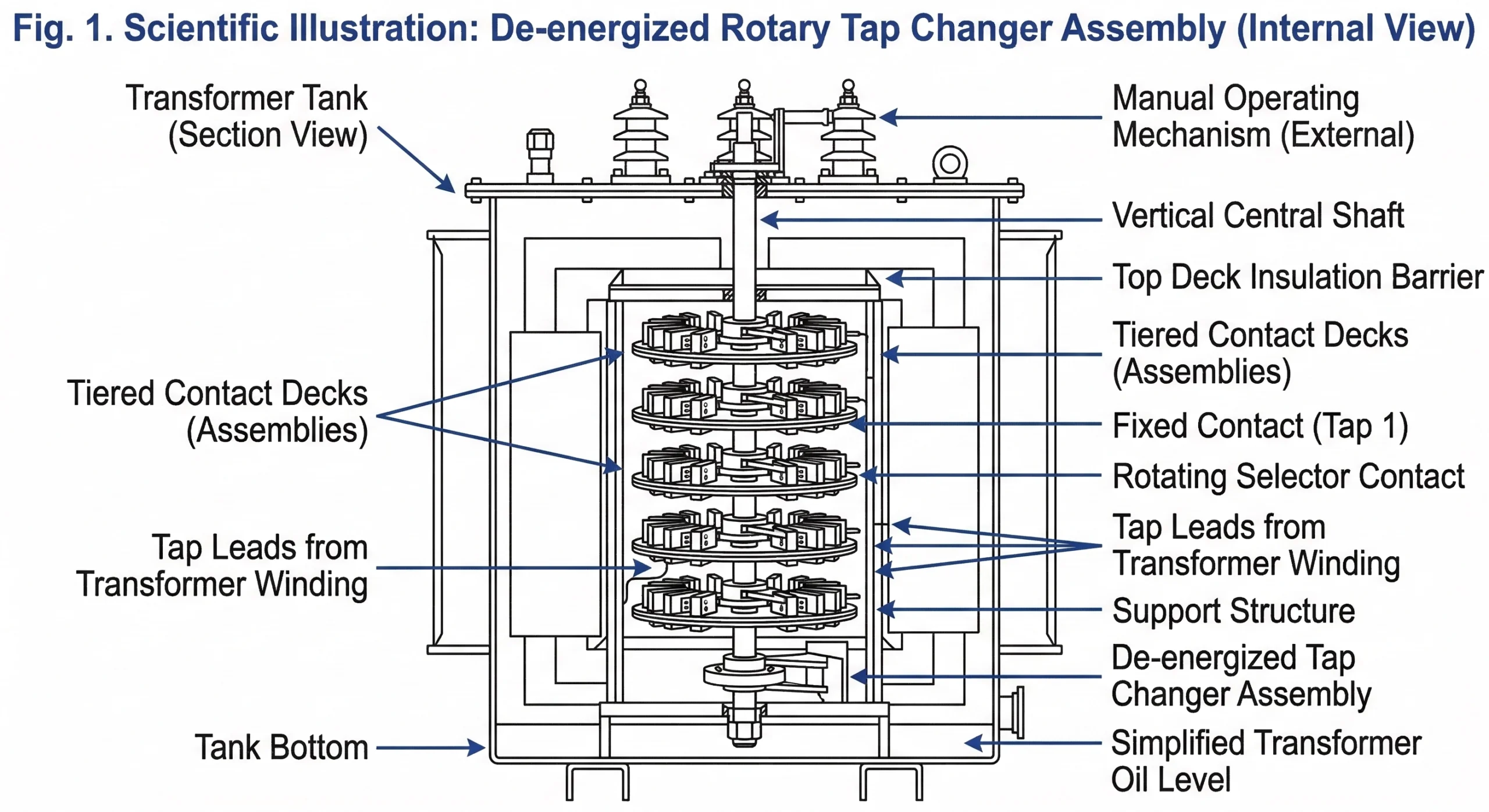 Fig. 1. Scientific Illustration: De-energized Rotary Tap Changer Assembly (Internal View)

Transformer Tank (Section View)

Tiered Contact Decks (Assemblies)

Tap Leads from Transformer Winding

Tank Bottom

Manual Operating Mechanism (External)

Vertical Central Shaft

Top Deck Insulation Barrier

Tiered Contact Decks (Assemblies)

Fixed Contact (Tap 1)

Rotating Selector Contact

Tap Leads from Transformer Winding

Support Structure

De-energized Tap Changer Assembly

Simplified Transformer Oil Level