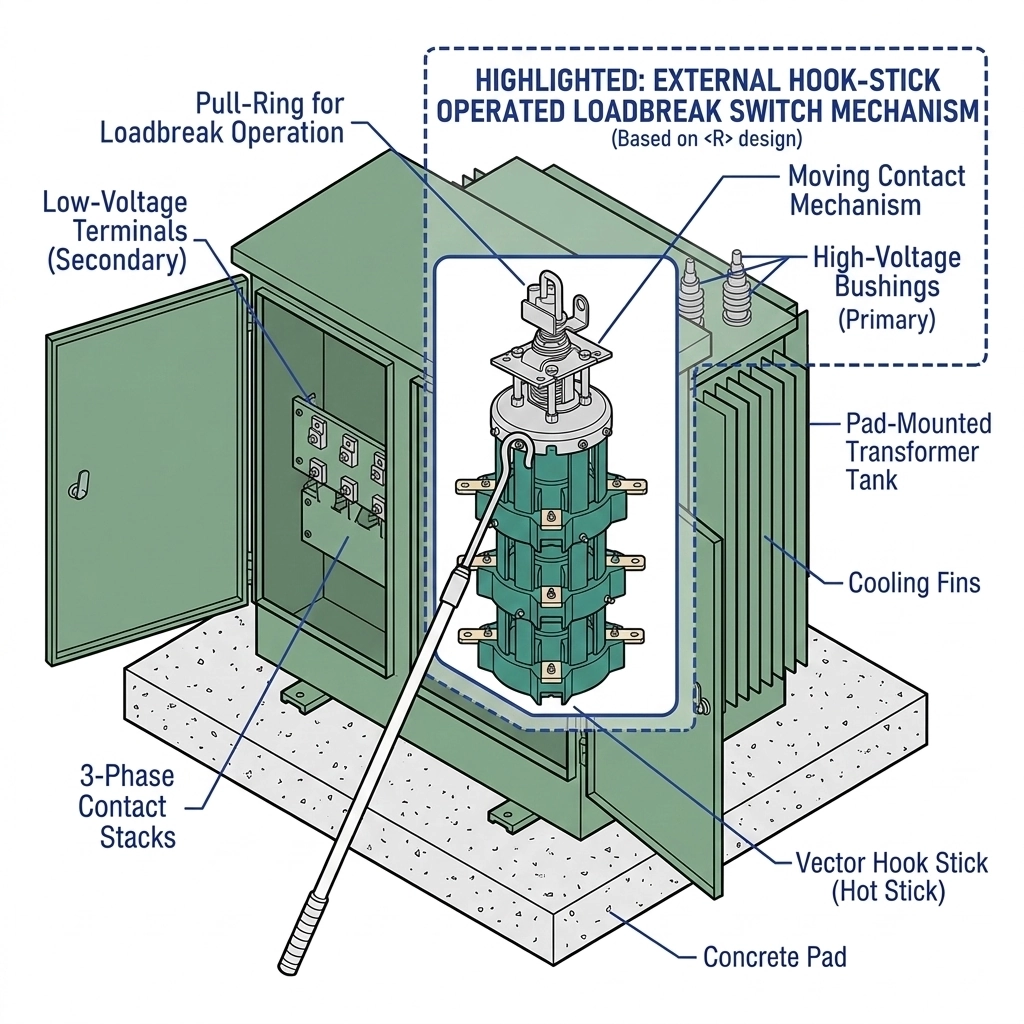 HIGHLIGHTED: EXTERNAL HOOK-STICK OPERATED LOADBREAK SWITCH MECHANISM
(Based on <R> design)

Pull-Ring for Loadbreak Operation

Low-Voltage Terminals (Secondary)

Moving Contact Mechanism

High-Voltage Bushings (Primary)

Pad-Mounted Transformer Tank

Cooling Fins

3-Phase Contact Stacks

Vector Hook Stick (Hot Stick)

Concrete Pad