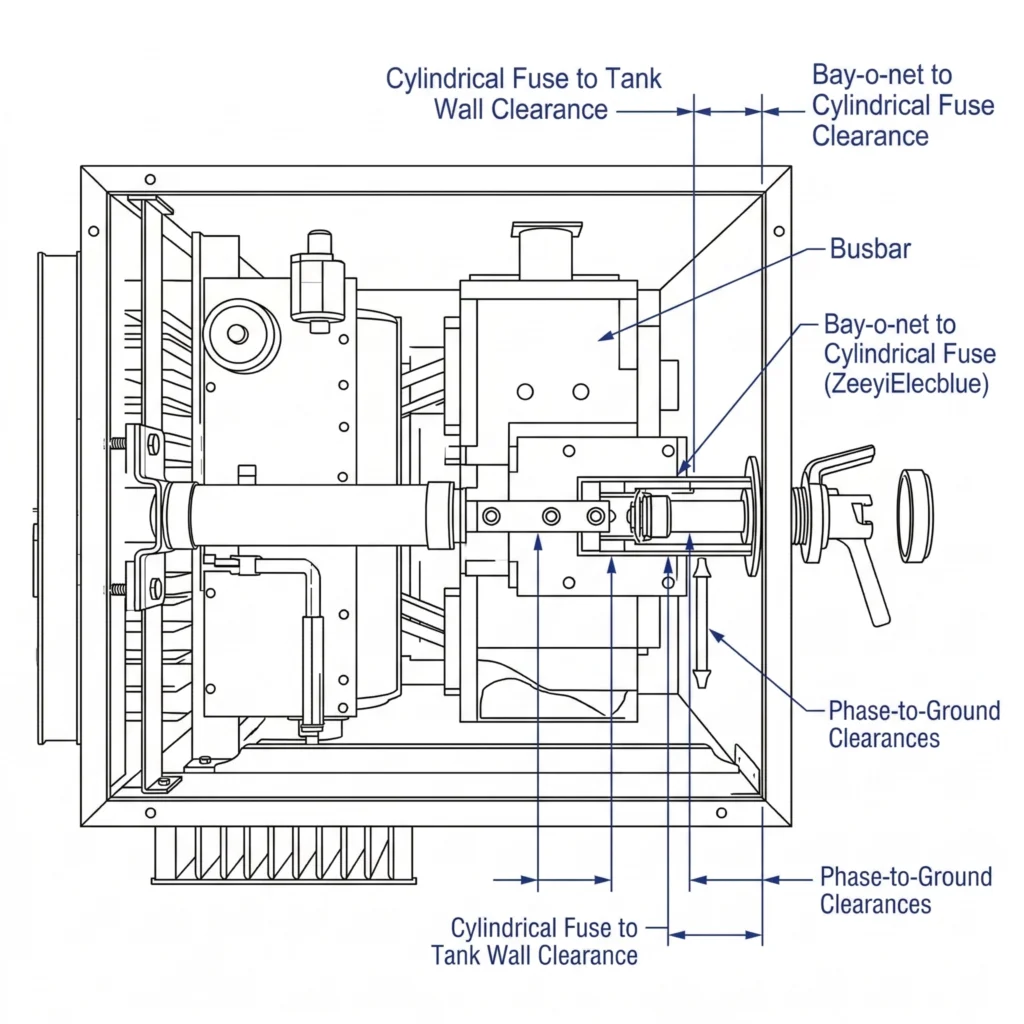 Cylindrical Fuse to Tank Wall Clearance

Bay-o-net to Cylindrical Fuse Clearance

Busbar

Bay-o-net to Cylindrical Fuse (ZeeyiElecblue)

Phase-to-Ground Clearances

Phase-to-Ground Clearances

Cylindrical Fuse to Tank Wall Clearance