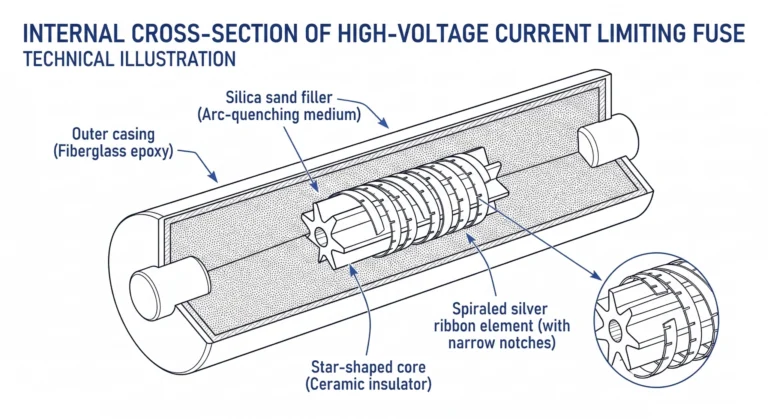 INTERNAL CROSS-SECTION OF HIGH-VOLTAGE CURRENT LIMITING FUSE
TECHNICAL ILLUSTRATION

Silica sand filler
(Arc-quenching medium)

Outer casing
(Fiberglass epoxy)

Spiraled silver
ribbon element (with
narrow notches)

Star-shaped core
(Ceramic insulator)