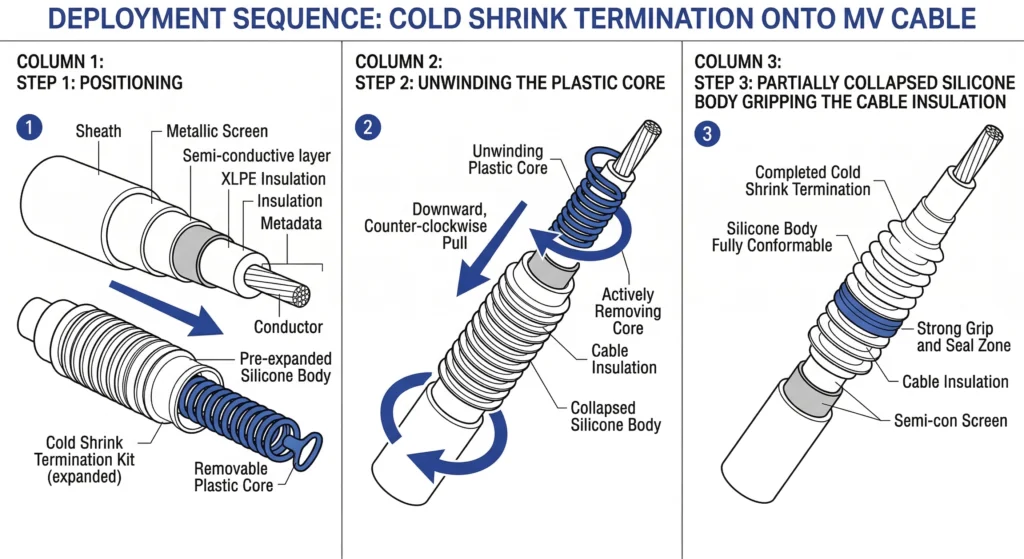 DEPLOYMENT SEQUENCE: COLD SHRINK TERMINATION ONTO MV CABLE

COLUMN 1:
STEP 1: POSITIONING

1

Sheath
Metallic Screen
Semi-conductive layer
XLPE Insulation
Insulation
Metadata
Conductor
Pre-expanded Silicone Body
Cold Shrink Termination Kit (expanded)
Removable Plastic Core

COLUMN 2:
STEP 2: UNWINDING THE PLASTIC CORE

2

Unwinding Plastic Core
Downward, Counter-clockwise Pull
Actively Removing Core
Cable Insulation
Collapsed Silicone Body

COLUMN 3:
STEP 3: PARTIALLY COLLAPSED SILICONE BODY GRIPPING THE CABLE INSULATION

3

Completed Cold Shrink Termination
Silicone Body Fully Conformable
Strong Grip and Seal Zone
Cable Insulation
Semi-con Screen