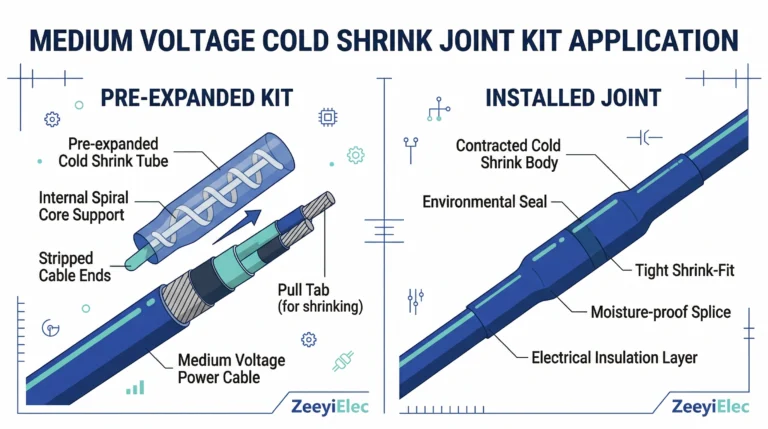 MEDIUM VOLTAGE COLD SHRINK JOINT KIT APPLICATION

PRE-EXPANDED KIT

Pre-expanded Cold Shrink Tube

Internal Spiral Core Support

Stripped Cable Ends

Pull Tab (for shrinking)

Medium Voltage Power Cable

ZeeyiElec

INSTALLED JOINT

Contracted Cold Shrink Body

Environmental Seal

Tight Shrink-Fit

Moisture-proof Splice

Electrical Insulation Layer

ZeeyiElec