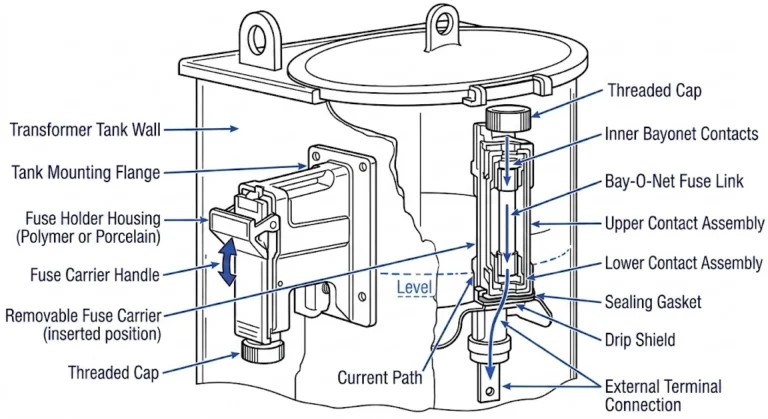 Transformer Tank Wall
Tank Mounting Flange
Fuse Holder Housing (Polymer or Porcelain)
Fuse Carrier Handle
Removable Fuse Carrier (inserted position)
Threaded Cap
Level
Current Path
Threaded Cap
Inner Bayonet Contacts
Bay-O-Net Fuse Link
Upper Contact Assembly
Lower Contact Assembly
Sealing Gasket
Drip Shield
External Terminal Connection