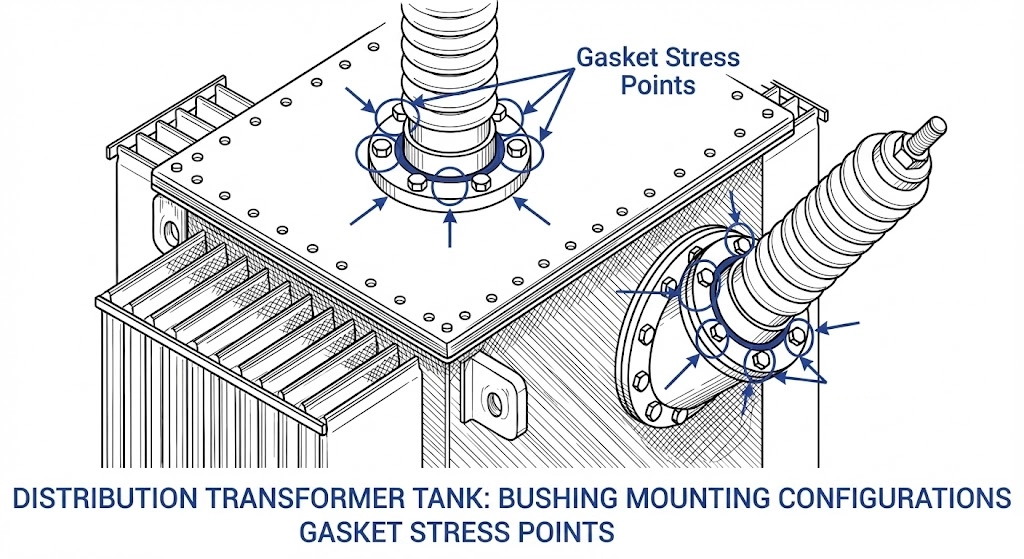 Gasket Stress Points

DISTRIBUTION TRANSFORMER TANK: BUSHING MOUNTING CONFIGURATIONS GASKET STRESS POINTS