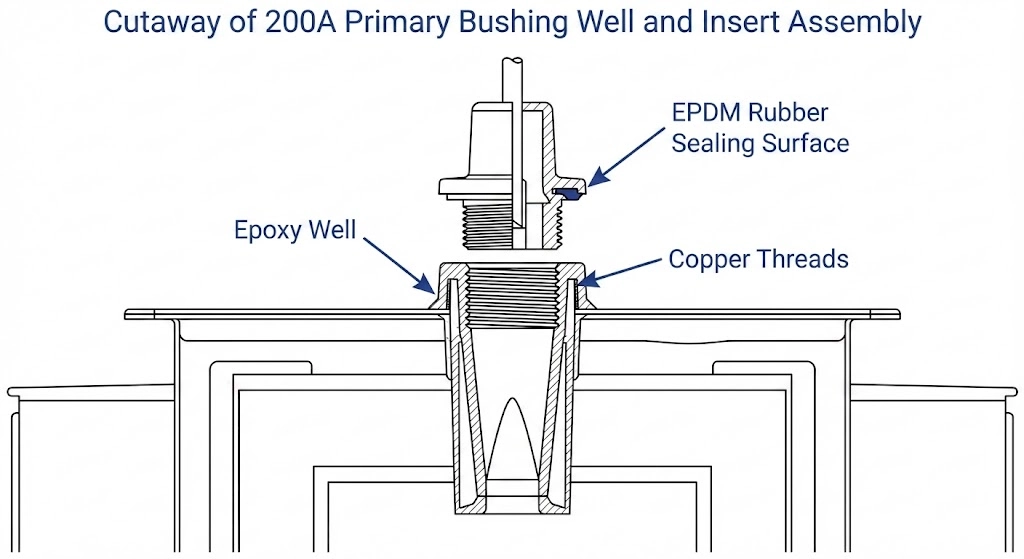 Cutaway of 200A Primary Bushing Well and Insert Assembly

EPDM Rubber Sealing Surface

Epoxy Well

Copper Threads