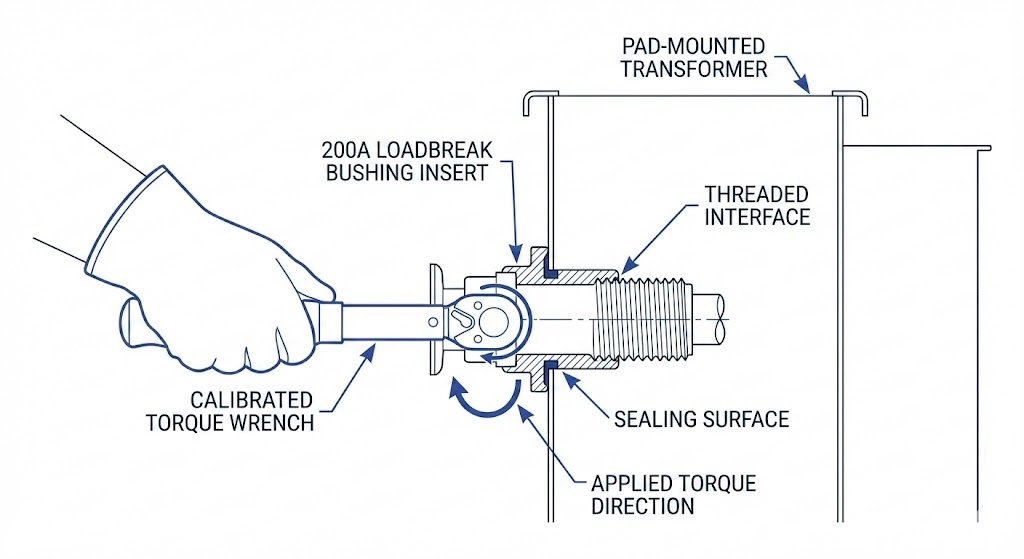 PAD-MOUNTED TRANSFORMER

200A LOADBREAK BUSHING INSERT

THREADED INTERFACE

CALIBRATED TORQUE WRENCH

SEALING SURFACE

APPLIED TORQUE DIRECTION