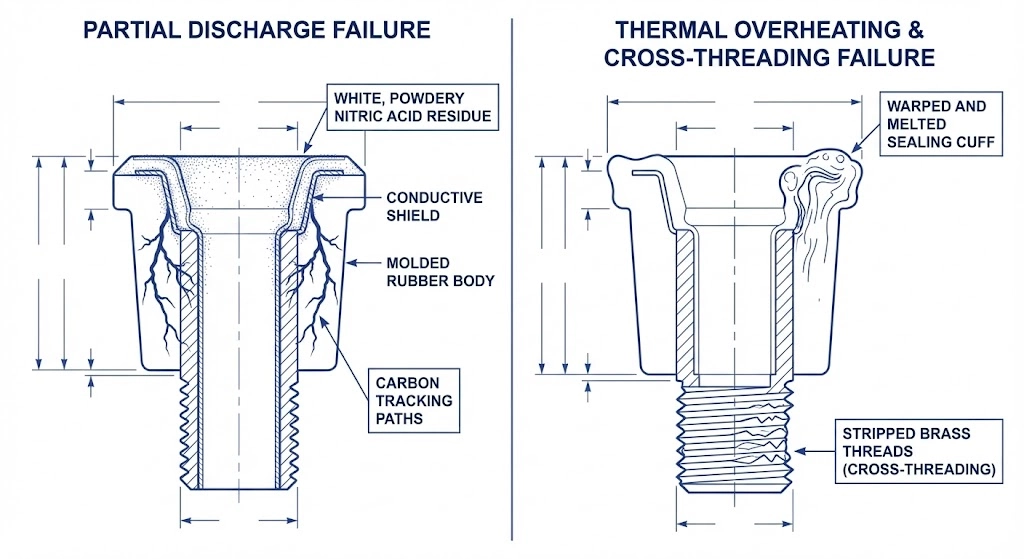 PARTIAL DISCHARGE FAILURE

WHITE, POWDERY NITRIC ACID RESIDUE

CONDUCTIVE SHIELD

MOLDED RUBBER BODY

CARBON TRACKING PATHS

THERMAL OVERHEATING & CROSS-THREADING FAILURE

WARPED AND MELTED SEALING CUFF

STRIPPED BRASS THREADS (CROSS-THREADING)