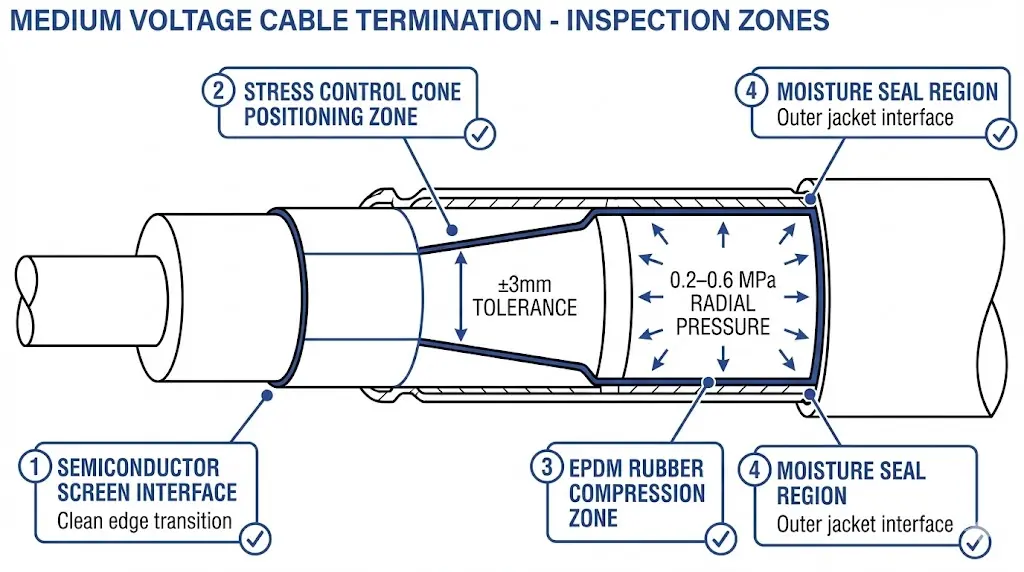 MEDIUM VOLTAGE CABLE TERMINATION - INSPECTION ZONES

2 STRESS CONTROL CONE POSITIONING ZONE

4 MOISTURE SEAL REGION
Outer jacket interface

±3mm TOLERANCE

0.2–0.6 MPa RADIAL PRESSURE

1 SEMICONDUCTOR SCREEN INTERFACE
Clean edge transition

3 EPDM RUBBER COMPRESSION ZONE

4 MOISTURE SEAL REGION
Outer jacket interface