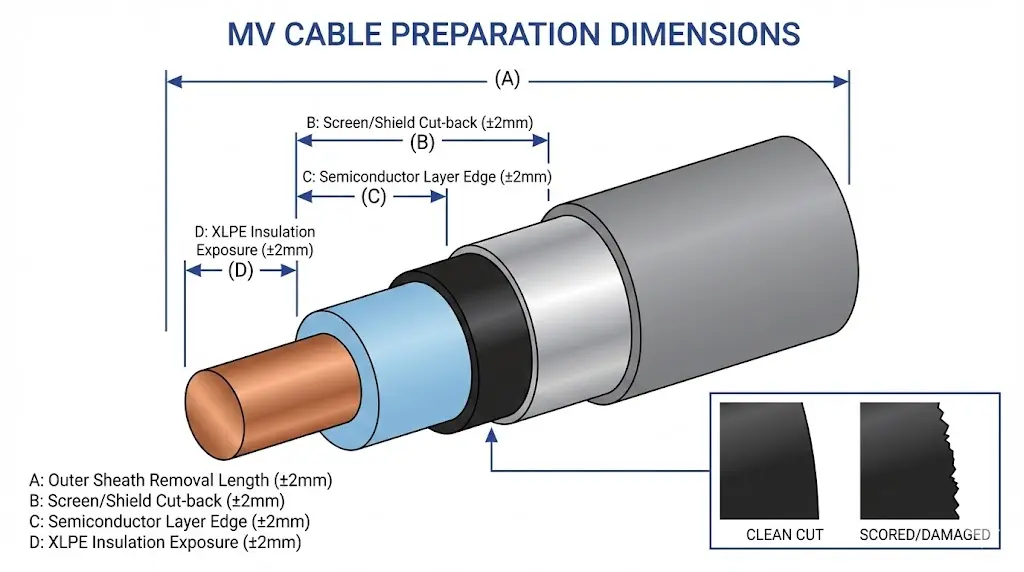 MV CABLE PREPARATION DIMENSIONS

(A)

B: Screen/Shield Cut-back (±2mm)
(B)

C: Semiconductor Layer Edge (±2mm)
(C)

D: XLPE Insulation Exposure (±2mm)
(D)

A: Outer Sheath Removal Length (±2mm)
B: Screen/Shield Cut-back (±2mm)
C: Semiconductor Layer Edge (±2mm)
D: XLPE Insulation Exposure (±2mm)

CLEAN CUT
SCORED/DAMAGED