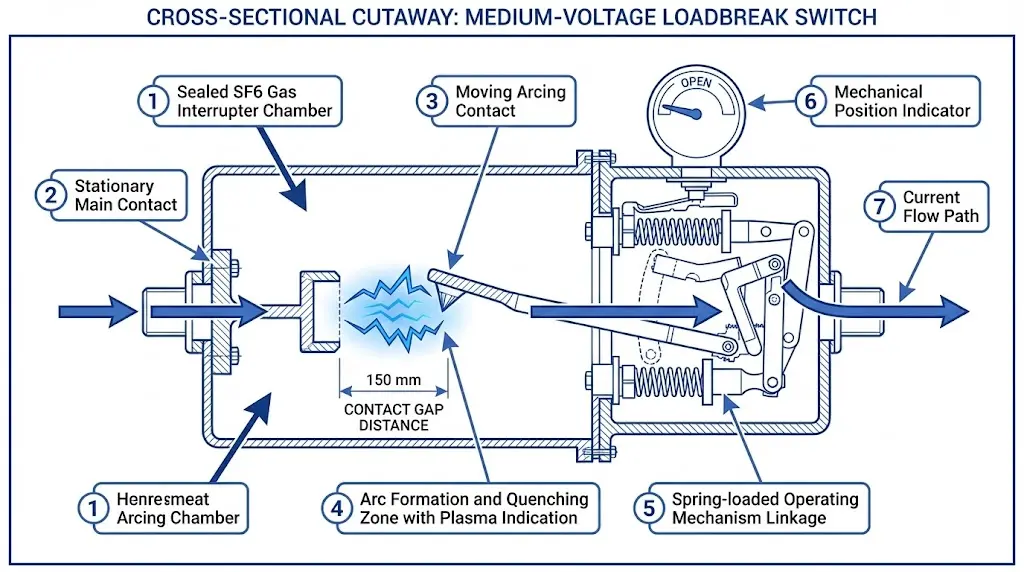 CROSS-SECTIONAL CUTAWAY: MEDIUM-VOLTAGE LOADBREAK SWITCH

1 Sealed SF6 Gas Interrupter Chamber

3 Moving Arcing Contact

OPEN

6 Mechanical Position Indicator

2 Stationary Main Contact

7 Current Flow Path

150 mm

CONTACT GAP DISTANCE

1 Henresmeat Arcing Chamber

4 Arc Formation and Quenching Zone with Plasma Indication

5 Spring-loaded Operating Mechanism Linkage