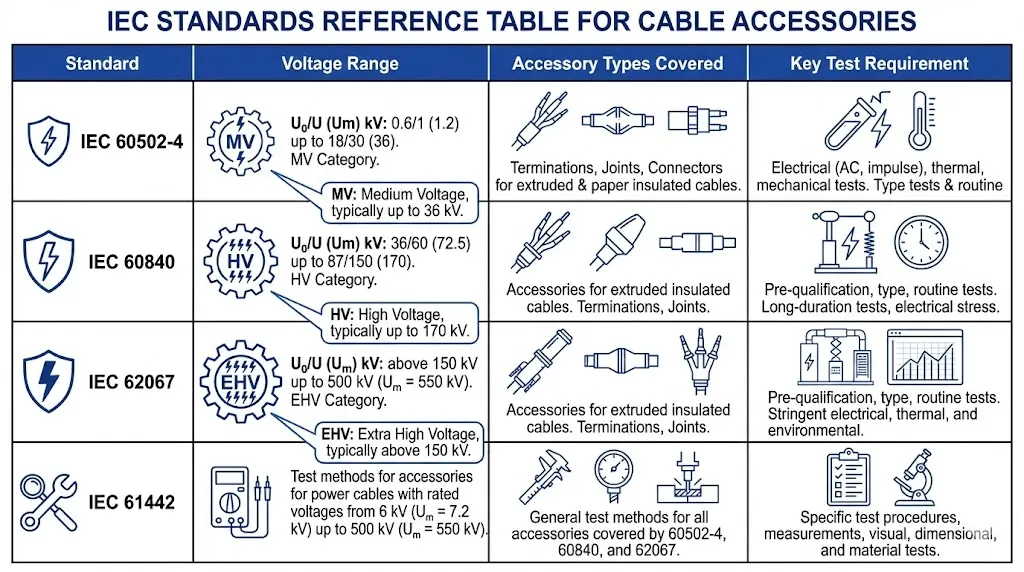 IEC STANDARDS REFERENCE TABLE FOR CABLE ACCESSORIES

| Standard | Voltage Range | Accessory Types Covered | Key Test Requirement |
|---|---|---|---|
| IEC 60502-4 | MV $U_0/U$ (Um) kV: 0.6/1 (1.2) up to 18/30 (36). MV Category. MV: Medium Voltage, typically up to 36 kV. | Terminations, Joints, Connectors for extruded & paper insulated cables. | Electrical (AC, impulse), thermal, mechanical tests. Type tests & routine |
| IEC 60840 | HV $U_0/U$ (Um) kV: 36/60 (72.5) up to 87/150 (170). HV Category. HV: High Voltage, typically up to 170 kV. | Accessories for extruded insulated cables. Terminations, Joints. | Pre-qualification, type, routine tests. Long-duration tests, electrical stress. |
| IEC 62067 | EHV $U_0/U$ ($U_m$) kV: above 150 kV up to 500 kV ($U_m$ = 550 kV). EHV Category. EHV: Extra High Voltage, typically above 150 kV. | Accessories for extruded insulated cables. Terminations, Joints. | Pre-qualification, type, routine tests. Stringent electrical, thermal, and environmental. |
| IEC 61442 | Test methods for accessories for power cables with rated voltages from 6 kV ($U_m$ = 7.2 kV) up to 500 kV ($U_m$ = 550 kV). | General test methods for all accessories covered by 60502-4, 60840, and 62067. | Specific test procedures, measurements, visual, dimensional, and material tests. |